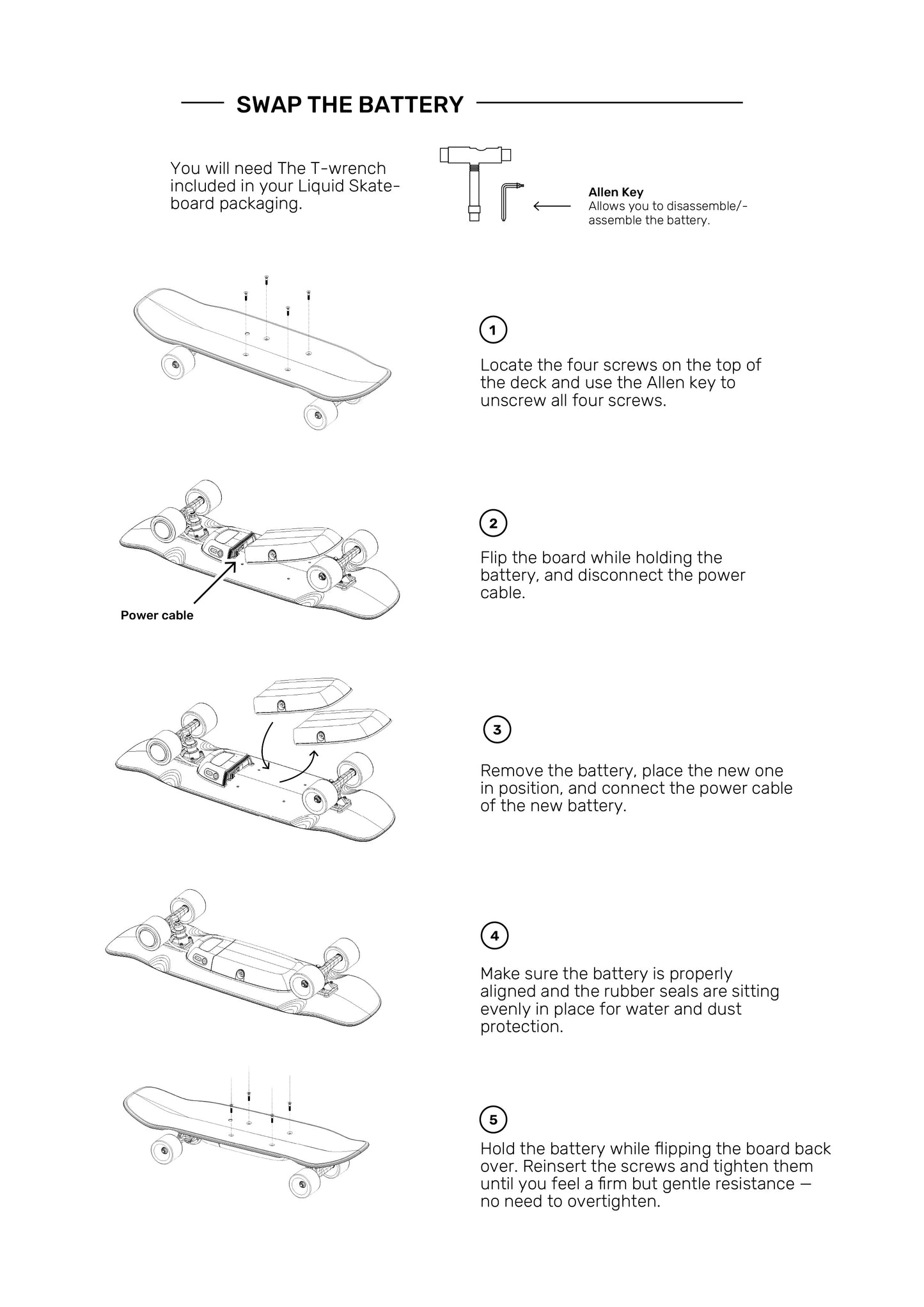 SWAP THE BATTERY

You will need The T-wrench included in your Liquid Skateboard packaging.

Allen Key
Allows you to disassemble/-assemble the battery.

1

Locate the four screws on the top of the deck and use the Allen key to unscrew all four screws.

Power cable

2

Flip the board while holding the battery, and disconnect the power cable.

3

Remove the battery, place the new one in position, and connect the power cable of the new battery.

4

Make sure the battery is properly aligned and the rubber seals are sitting evenly in place for water and dust protection.

5

Hold the battery while flipping the board back over. Reinsert the screws and tighten them until you feel a firm but gentle resistance — no need to overtighten.