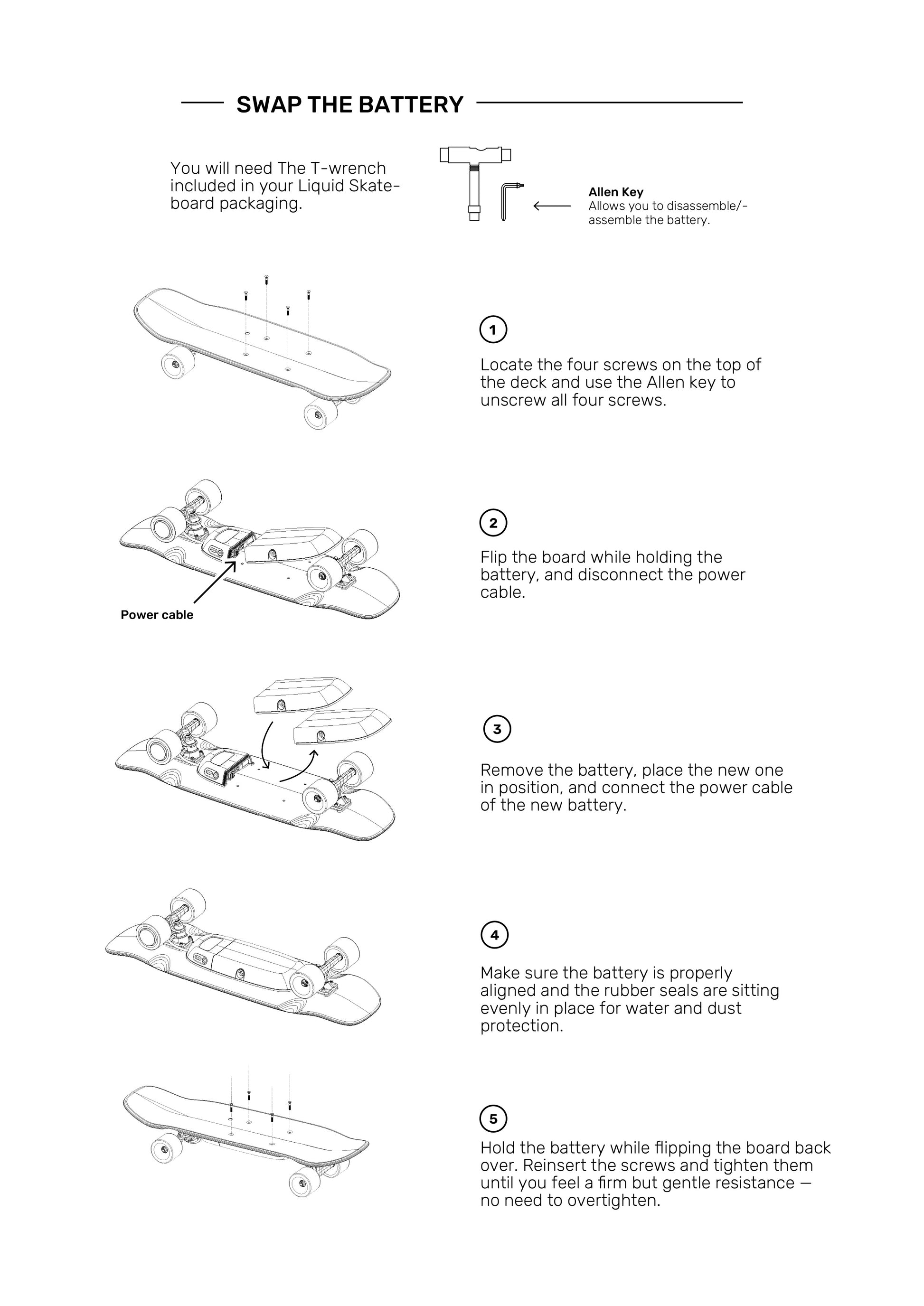 SWAP THE BATTERY

You will need The T-wrench included in your Liquid Skateboard packaging.

Allen Key
Allows you to disassemble/-assemble the battery.

1

Locate the four screws on the top of the deck and use the Allen key to unscrew all four screws.

Power cable

2

Flip the board while holding the battery, and disconnect the power cable.

3

Remove the battery, place the new one in position, and connect the power cable of the new battery.

4

Make sure the battery is properly aligned and the rubber seals are sitting evenly in place for water and dust protection.

5

Hold the battery while flipping the board back over. Reinsert the screws and tighten them until you feel a firm but gentle resistance — no need to overtighten.