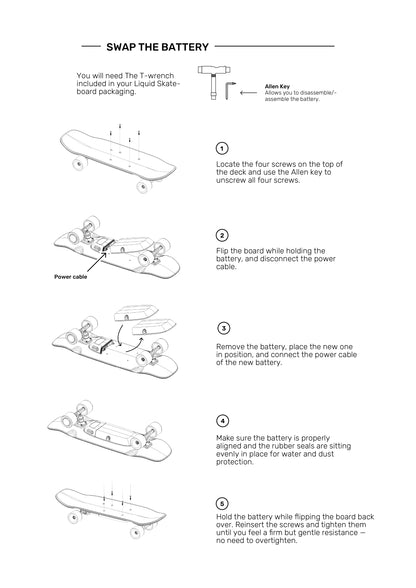 SWAP THE BATTERY

You will need The T-wrench included in your Liquid Skateboard packaging.

Allen Key
Allows you to disassemble/-assemble the battery.

1

Locate the four screws on the top of the deck and use the Allen key to unscrew all four screws.

Power cable

2

Flip the board while holding the battery, and disconnect the power cable.

3

Remove the battery, place the new one in position, and connect the power cable of the new battery.

4

Make sure the battery is properly aligned and the rubber seals are sitting evenly in place for water and dust protection.

5

Hold the battery while flipping the board back over. Reinsert the screws and tighten them until you feel a firm but gentle resistance — no need to overtighten.